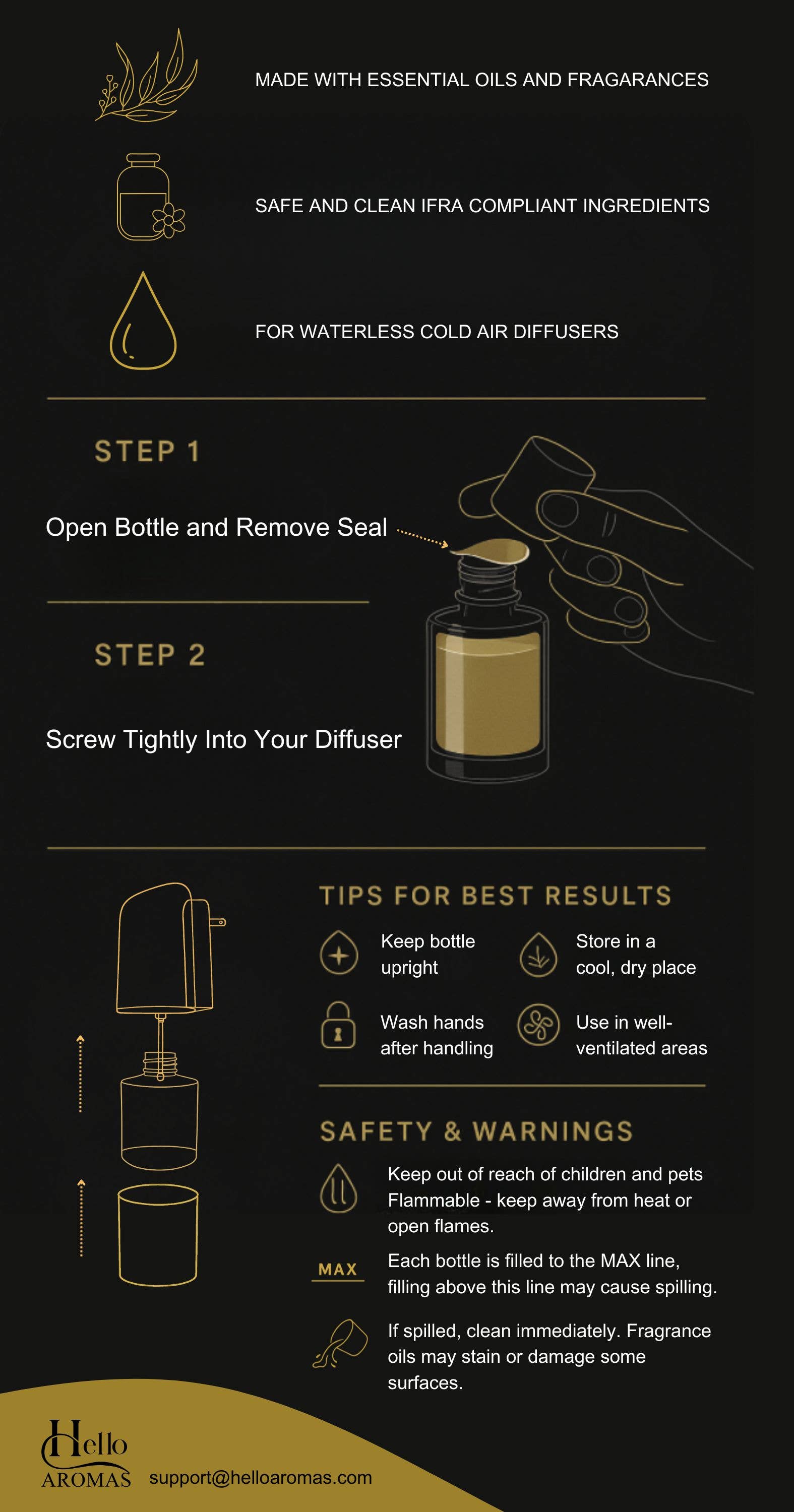 MADE WITH ESSENTIAL OILS AND FRAGARANCES

SAFE AND CLEAN IFRA COMPLIANT INGREDIENTS

FOR WATERLESS COLD AIR DIFFUSERS

STEP 1

Open Bottle and Remove Seal

STEP 2

Screw Tightly Into Your Diffuser

TIPS FOR BEST RESULTS

Keep bottle upright

Store in a cool, dry place

Wash hands after handling

Use in well-ventilated areas

SAFETY & WARNINGS

Keep out of reach of children and pets
Flammable - keep away from heat or open flames.

MAX

Each bottle is filled to the MAX line, filling above this line may cause spilling.

If spilled, clean immediately. Fragrance oils may stain or damage some surfaces.

Hello
AROMAS

support@helloaromas.com